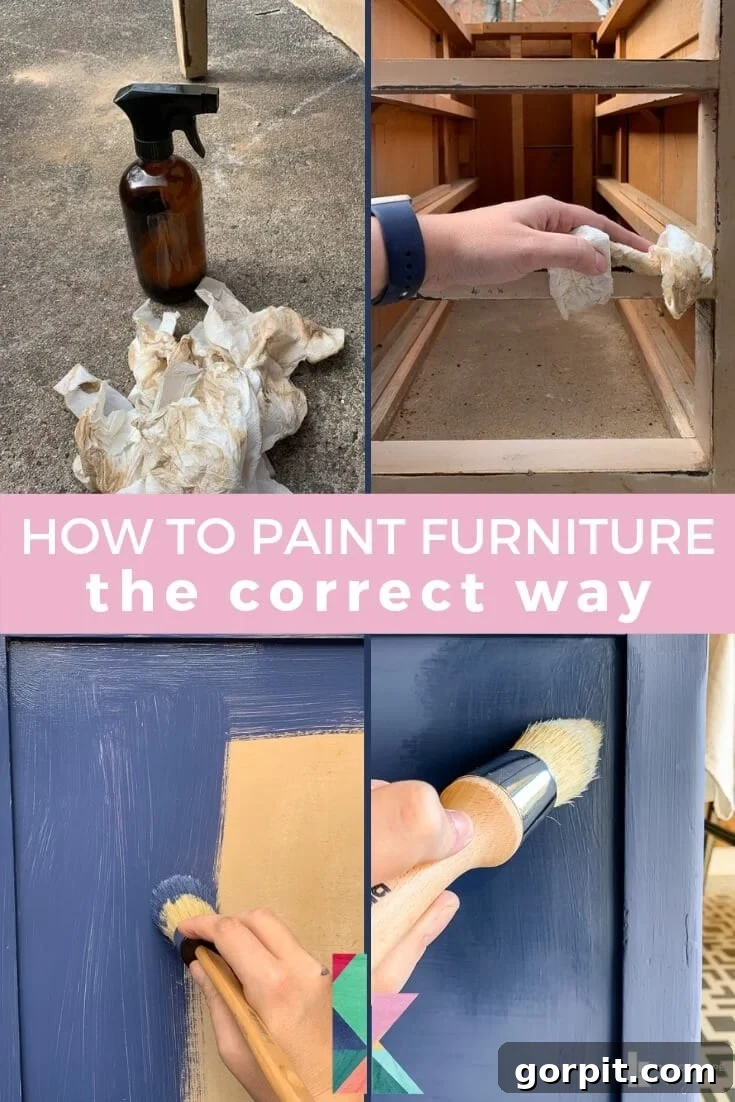 HOW TO PAINT FURNITURE
the correct way

gorpit.com